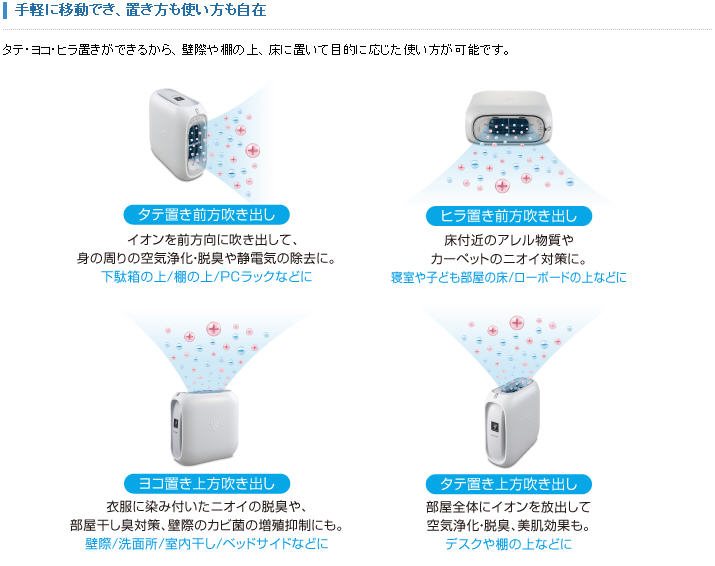 手軽に移動でき、置き方も使い方も自在

タテ・ヨコ・ヒラ置きができるから、壁際や棚の上、床に置いて目的に応じた使い方が可能です。

タテ置き前方吹き出し

イオンを前方向に吹き出して、身の周りの空気浄化・脱臭や静電気の除去に。
下駄箱の上/棚の上/PCラックなどに

ヒラ置き前方吹き出し

床付近のアレル物質やカーペットのニオイ対策に。
寝室や子ども部屋の床/ローボードの上などに

ヨコ置き上方吹き出し

衣服に染み付いたニオイの脱臭や、部屋干し臭対策、壁際のカビ菌の増殖抑制にも。
壁際/洗面所/室内干し/ベッドサイドなどに

タテ置き上方吹き出し

部屋全体にイオンを放出して空気浄化・脱臭、美肌効果も。
デスクや棚の上などに